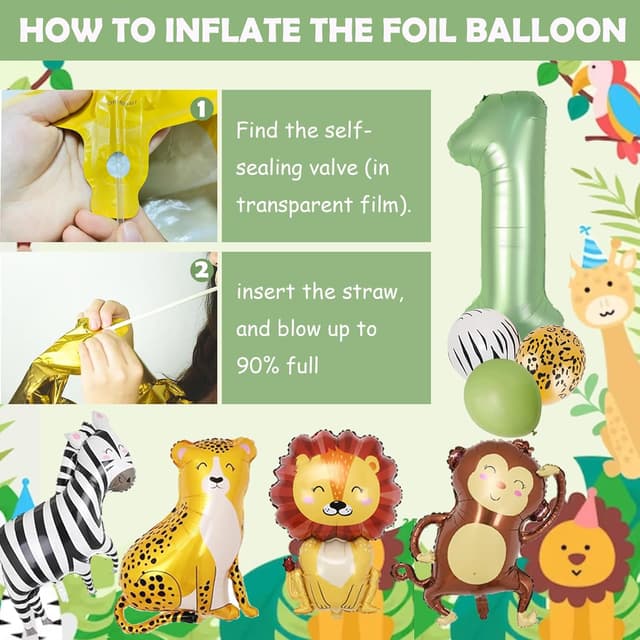 HOW TO INFLATE THE FOIL BALLOON

1

Find the self-sealing valve (in transparent film).

2

insert the straw, and blow up to 90% full