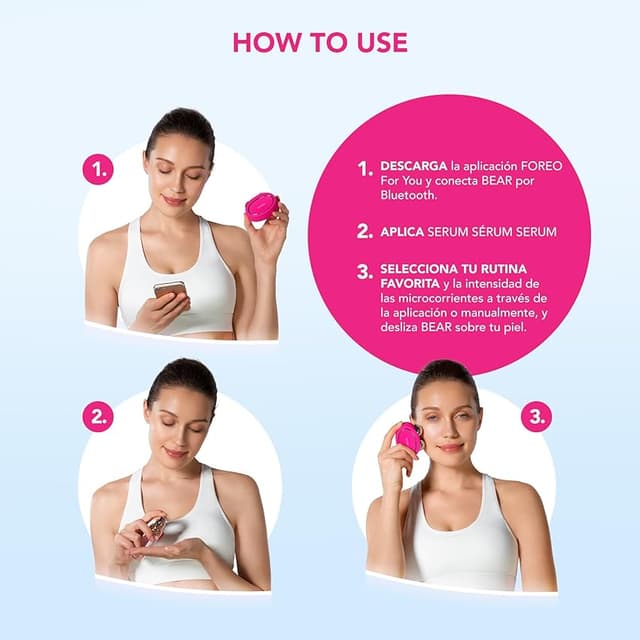 HOW TO USE

1.

1. DESCARGA la aplicación FOREO For You y conecta BEAR por Bluetooth.

2. APLICA SERUM SÉRUM SERUM

3. SELECCIONA TU RUTINA FAVORITA y la intensidad de las microcorrientes a través de la aplicación o manualmente, y desliza BEAR sobre tu piel.

2.

3.