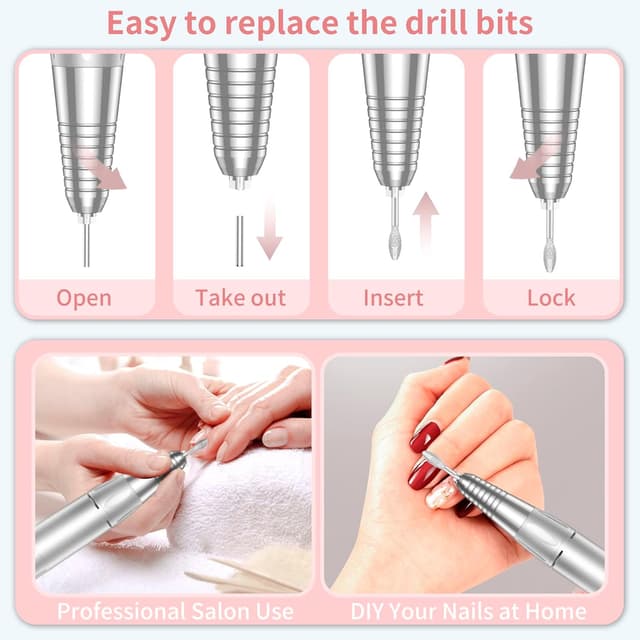 Easy to replace the drill bits

Open

Take out

Insert

Lock

Professional Salon Use

DIY Your Nails at Home