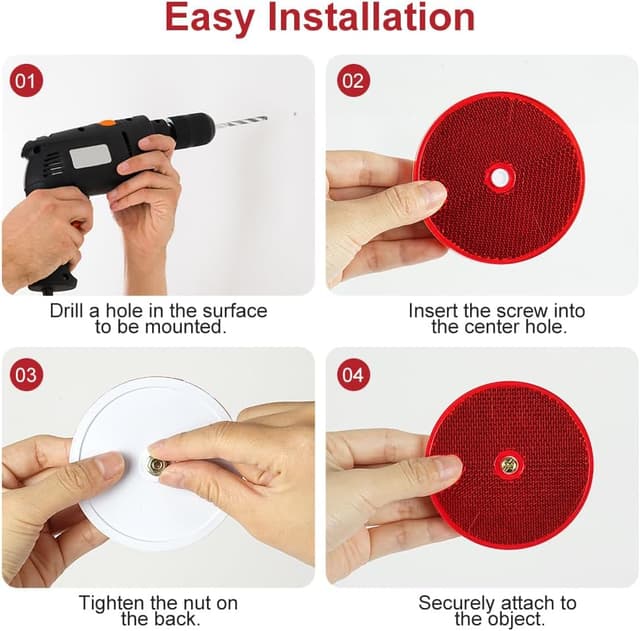 Easy Installation

01

Drill a hole in the surface to be mounted.

02

Insert the screw into the center hole.

03

Tighten the nut on the back.

04

Securely attach to the object.