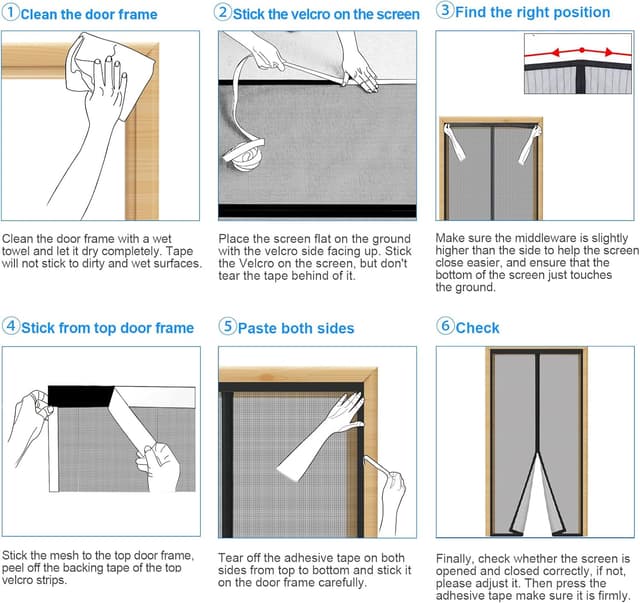 1 Clean the door frame

Clean the door frame with a wet towel and let it dry completely. Tape will not stick to dirty and wet surfaces.

2 Stick the velcro on the screen

Place the screen flat on the ground with the velcro side facing up. Stick the Velcro on the screen, but don't tear the tape behind of it.

3 Find the right position

Make sure the middleware is slightly higher than the side to help the screen close easier, and ensure that the bottom of the screen just touches the ground.

4 Stick from top door frame

Stick the mesh to the top door frame, peel off the backing tape of the top velcro strips.

5 Paste both sides

Tear off the adhesive tape on both sides from top to bottom and stick it on the door frame carefully.

6 Check

Finally, check whether the screen is opened and closed correctly, if not, please adjust it. Then press the adhesive tape make sure it is firmly.