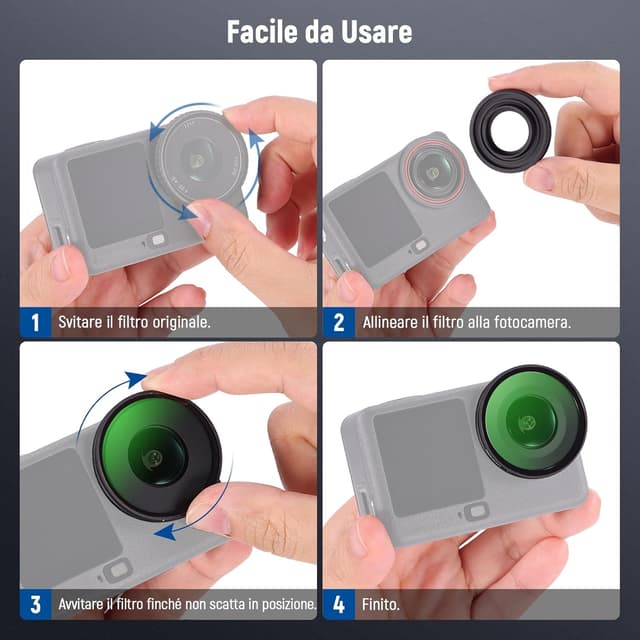 Facile da Usare

1 Svitare il filtro originale.

2 Allineare il filtro alla fotocamera.

3 Avvitare il filtro finché non scatta in posizione.

4 Finito.