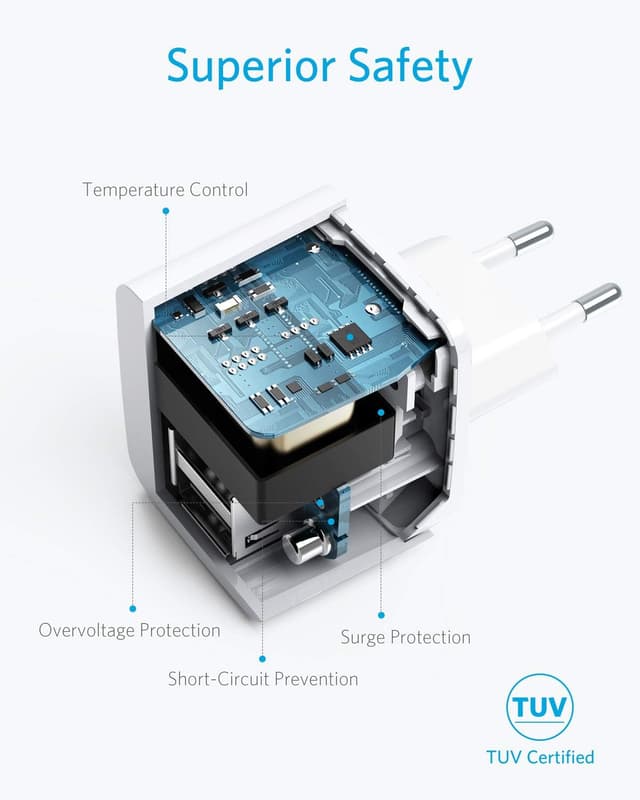 Superior Safety

Temperature Control

Overvoltage Protection

Surge Protection

Short-Circuit Prevention

TUV

TUV Certified