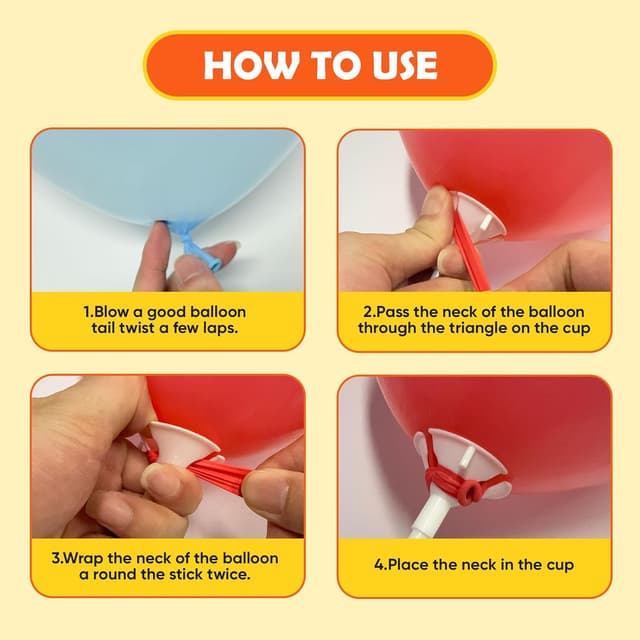 HOW TO USE

1.Blow a good balloon tail twist a few laps.

2.Pass the neck of the balloon through the triangle on the cup

3.Wrap the neck of the balloon a round the stick twice.

4.Place the neck in the cup