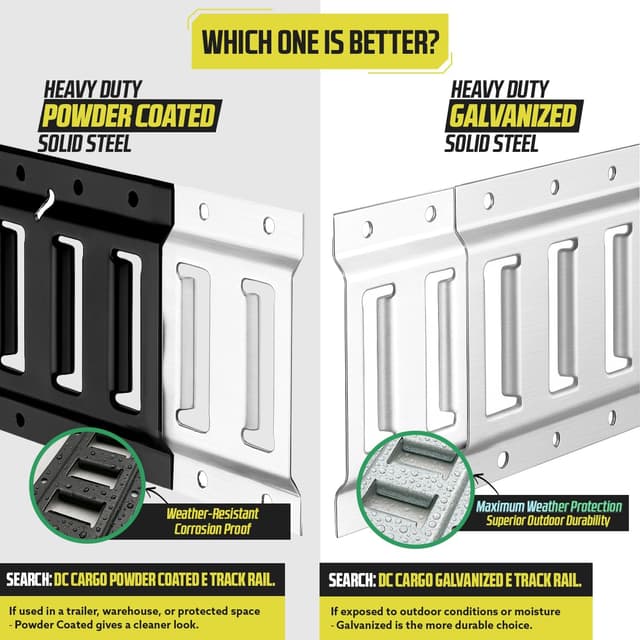 WHICH ONE IS BETTER?

HEAVY DUTY
POWDER COATED
SOLID STEEL

Weather-Resistant
Corrosion Proof

SEARCH: DC CARGO POWDER COATED E TRACK RAIL.

If used in a trailer, warehouse, or protected space
- Powder Coated gives a cleaner look.

HEAVY DUTY
GALVANIZED
SOLID STEEL

Maximum Weather Protection
Superior Outdoor Durability

SEARCH: DC CARGO GALVANIZED E TRACK RAIL.

If exposed to outdoor conditions or moisture
- Galvanized is the more durable choice.