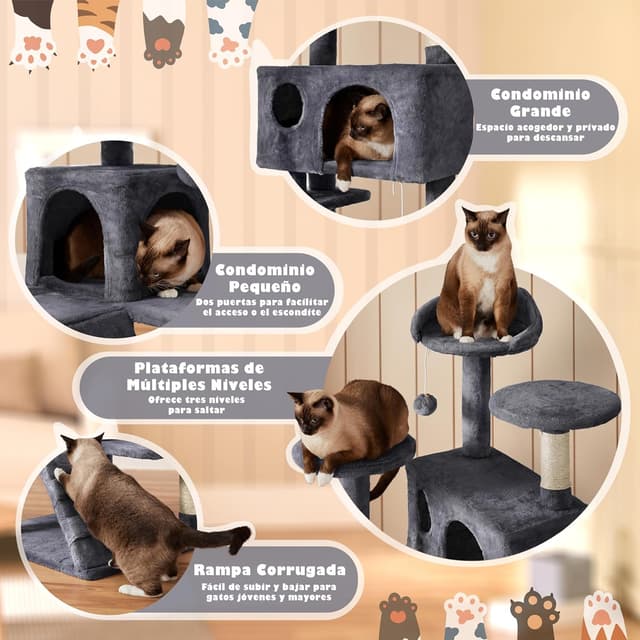 Condominio Grande
Espacio acogedor y privado para descansar

Condominio Pequeño
Dos puertas para facilitar el acceso o el escondite

Plataformas de Múltiples Niveles
Ofrece tres niveles para saltar

Rampa Corrugada
Fácil de subir y bajar para gatos jóvenes y mayores