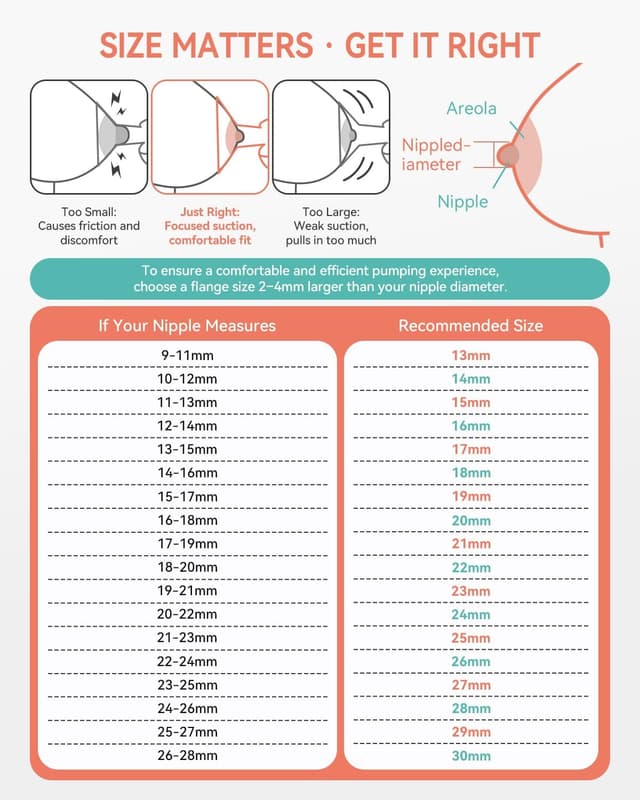 SIZE MATTERS · GET IT RIGHT

Too Small:
Causes friction and discomfort

Just Right:
Focused suction, comfortable fit

Too Large:
Weak suction, pulls in too much

Areola
Nippled-iameter
Nipple

To ensure a comfortable and efficient pumping experience, choose a flange size 2–4mm larger than your nipple diameter.

| If Your Nipple Measures | Recommended Size |
|---|---|
| 9-11mm | 13mm |
| 10-12mm | 14mm |
| 11-13mm | 15mm |
| 12-14mm | 16mm |
| 13-15mm | 17mm |
| 14-16mm | 18mm |
| 15-17mm | 19mm |
| 16-18mm | 20mm |
| 17-19mm | 21mm |
| 18-20mm | 22mm |
| 19-21mm | 23mm |
| 20-22mm | 24mm |
| 21-23mm | 25mm |
| 22-24mm | 26mm |
| 23-25mm | 27mm |
| 24-26mm | 28mm |
| 25-27mm | 29mm |
| 26-28mm | 30mm |