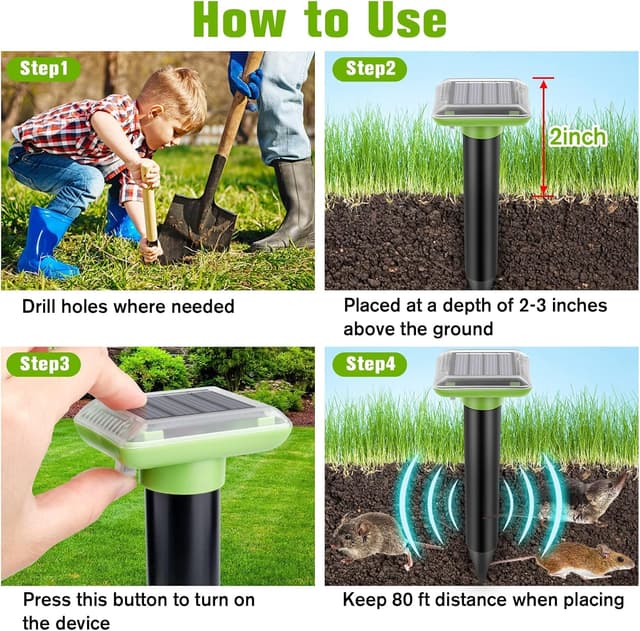 How to Use

Step1

Drill holes where needed

Step2

2inch

Placed at a depth of 2-3 inches above the ground

Step3

Press this button to turn on the device

Step4

Keep 80 ft distance when placing