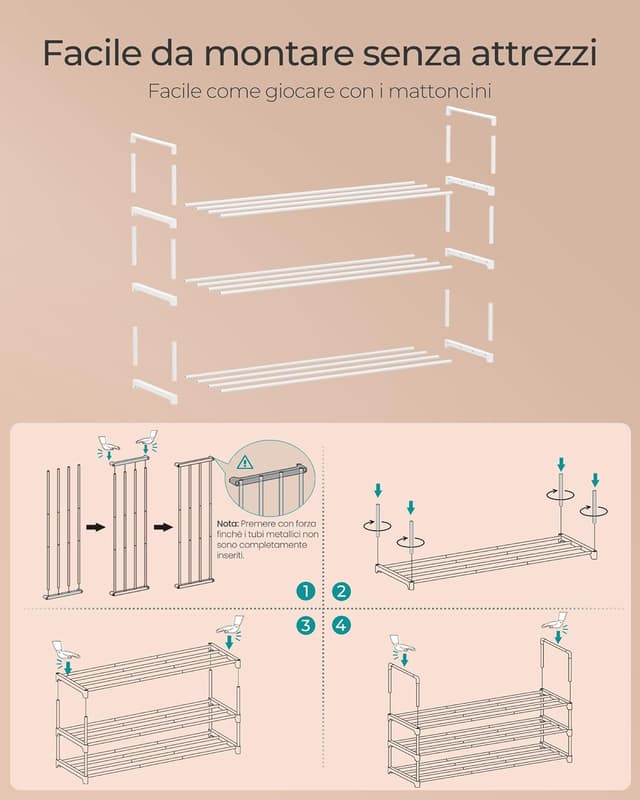 Facile da montare senza attrezzi

Facile come giocare con i mattoncini

Nota: Premere con forza finché i tubi metallici non sono completamente inseriti.

1 2

3 4