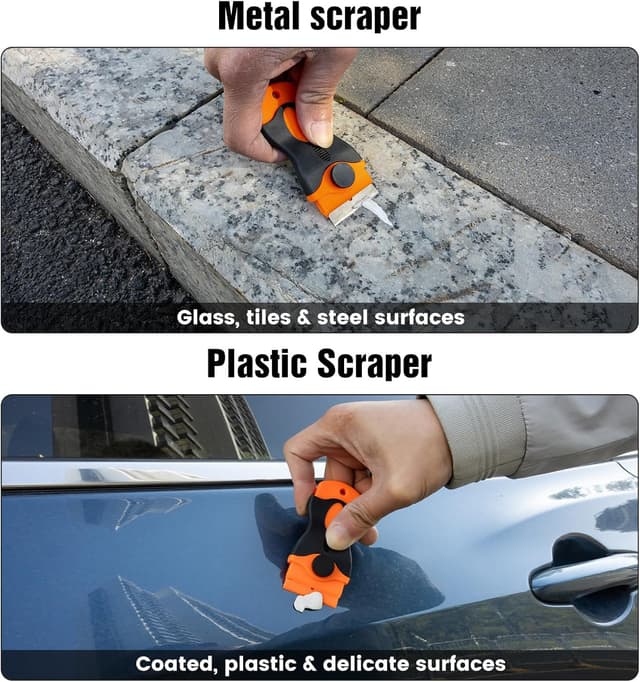 Metal scraper

Glass, tiles & steel surfaces

Plastic Scraper

Coated, plastic & delicate surfaces