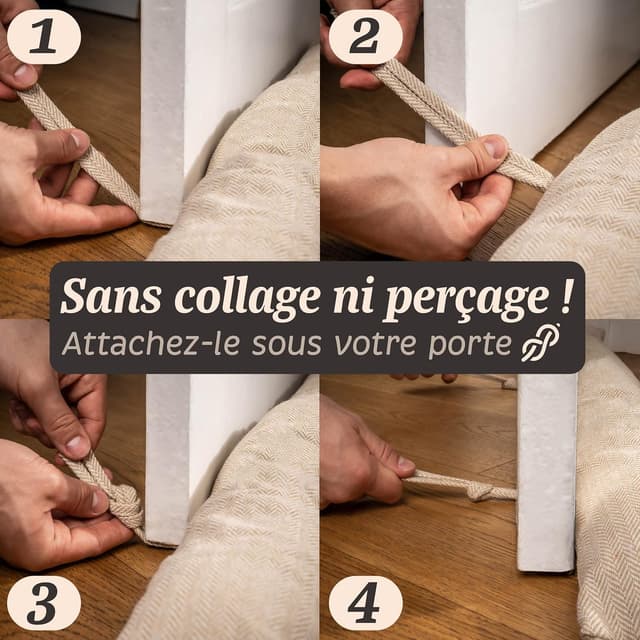 1

2

Sans collage ni perçage !
Attachez-le sous votre porte

3

4