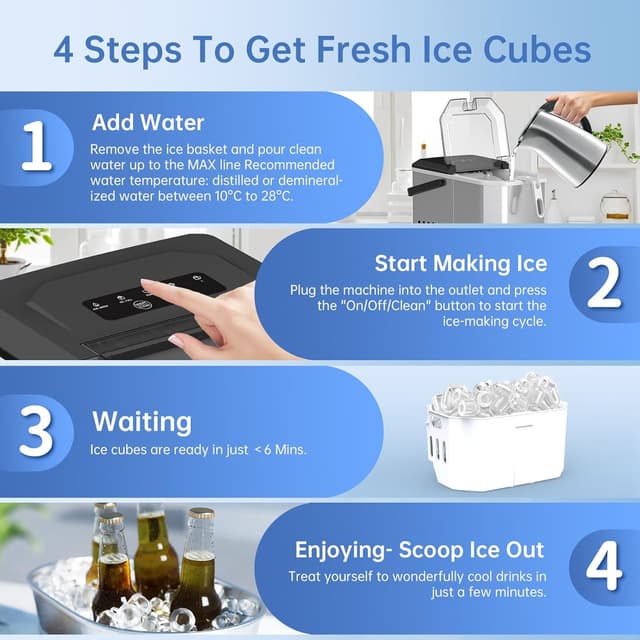 4 Steps To Get Fresh Ice Cubes

1

Add Water

Remove the ice basket and pour clean water up to the MAX line Recommended water temperature: distilled or demineralized water between 10°C to 28°C.

Start Making Ice

Plug the machine into the outlet and press the "On/Off/Clean" button to start the ice-making cycle.

2

3

Waiting

Ice cubes are ready in just < 6 Mins.

Enjoying- Scoop Ice Out

Treat yourself to wonderfully cool drinks in just a few minutes.

4