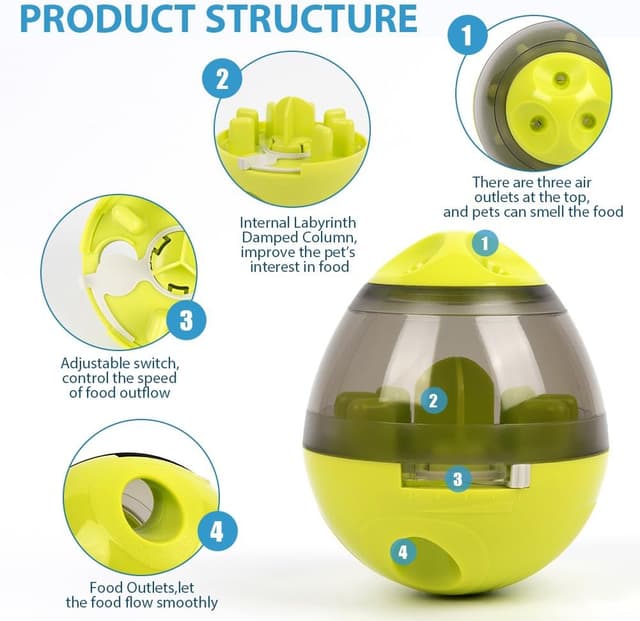 PRODUCT STRUCTURE

1

There are three air outlets at the top, and pets can smell the food

2

Internal Labyrinth Damped Column, improve the pet's interest in food

3

Adjustable switch, control the speed of food outflow

4

Food Outlets,let the food flow smoothly

1

2

3

4