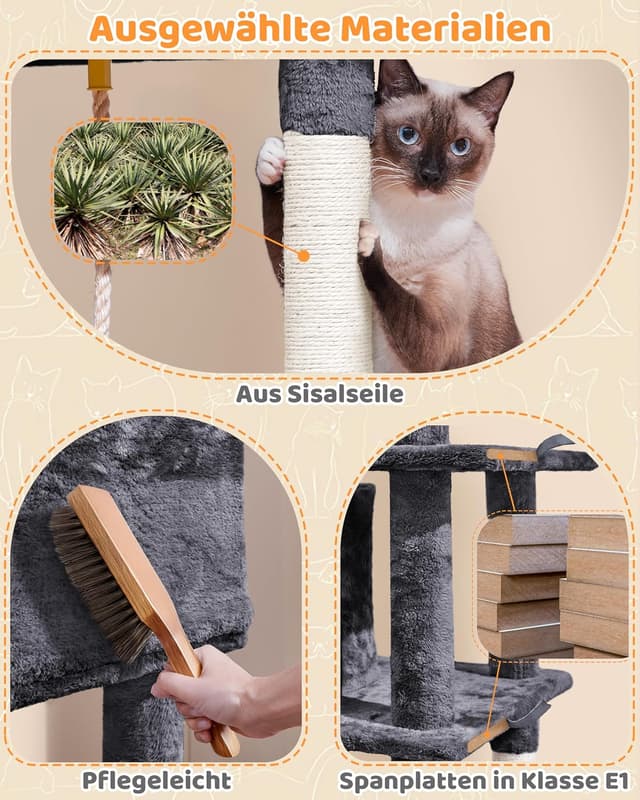 Ausgewählte Materialien

Aus Sisalseile

Pflegeleicht

Spanplatten in Klasse E1