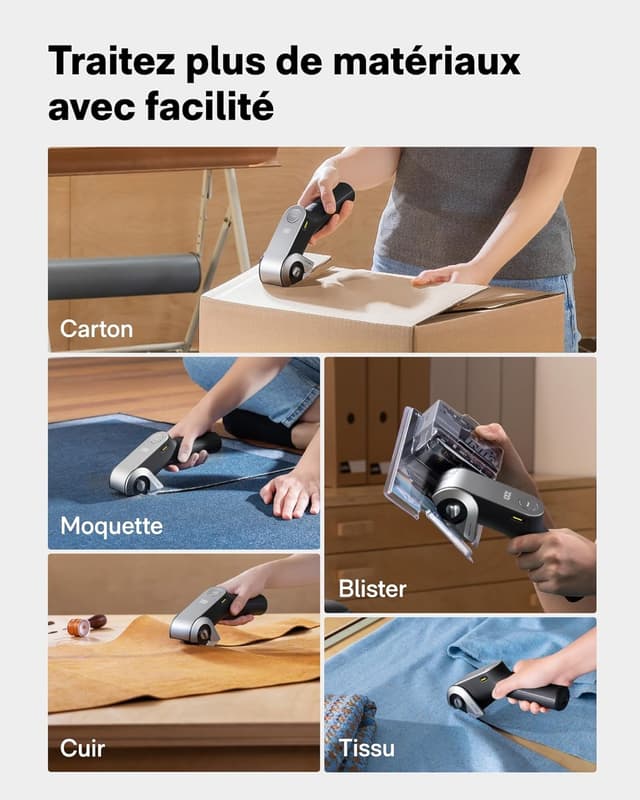 Traitez plus de matériaux avec facilité

Carton

Moquette

Blister

Cuir

Tissu