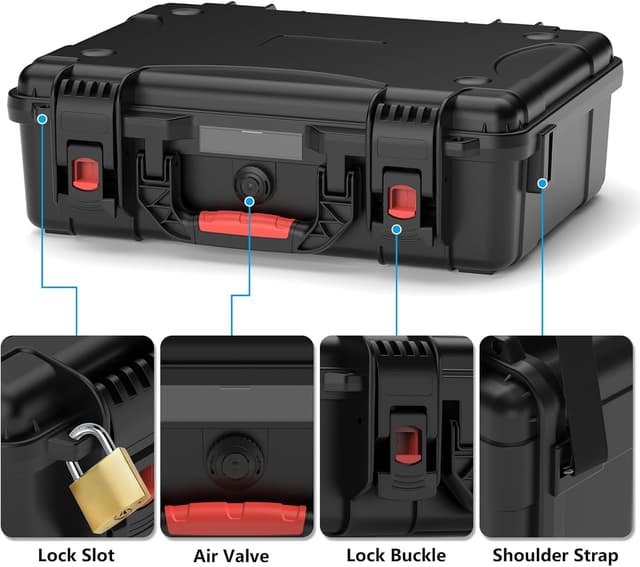 Lock Slot
Air Valve
Lock Buckle
Shoulder Strap