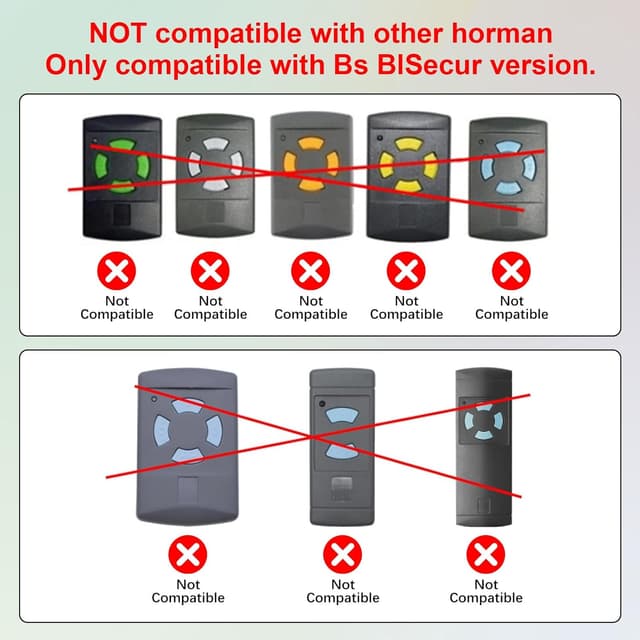 NOT compatible with other horman
Only compatible with Bs BISecur version.

Not Compatible

Not Compatible

Not Compatible

Not Compatible

Not Compatible

Not Compatible

Not Compatible

Not Compatible