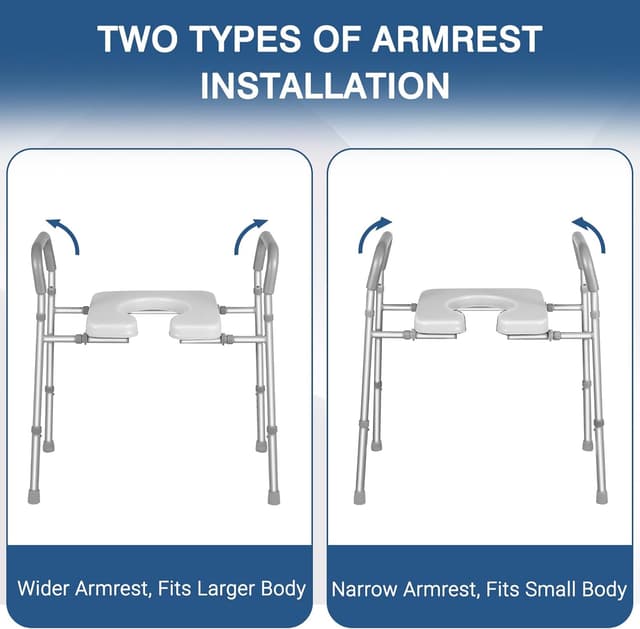 TWO TYPES OF ARMREST INSTALLATION

Wider Armrest, Fits Larger Body

Narrow Armrest, Fits Small Body