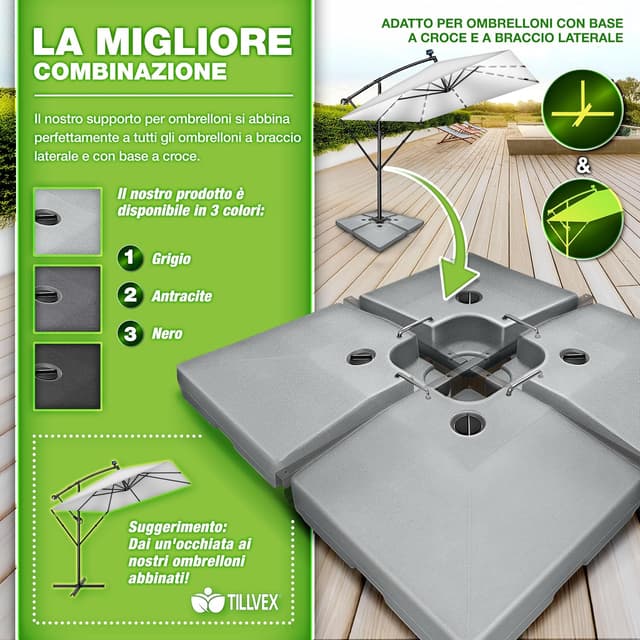 LA MIGLIORE COMBINAZIONE

Il nostro supporto per ombrelloni si abbina perfettamente a tutti gli ombrelloni a braccio laterale e con base a croce.

Il nostro prodotto è disponibile in 3 colori:

1 Grigio
2 Antracite
3 Nero

Suggerimento: Dai un'occhiata ai nostri ombrelloni abbinati!

TILLVEX

ADATTO PER OMBRELLONI CON BASE A CROCE E A BRACCIO LATERALE

&