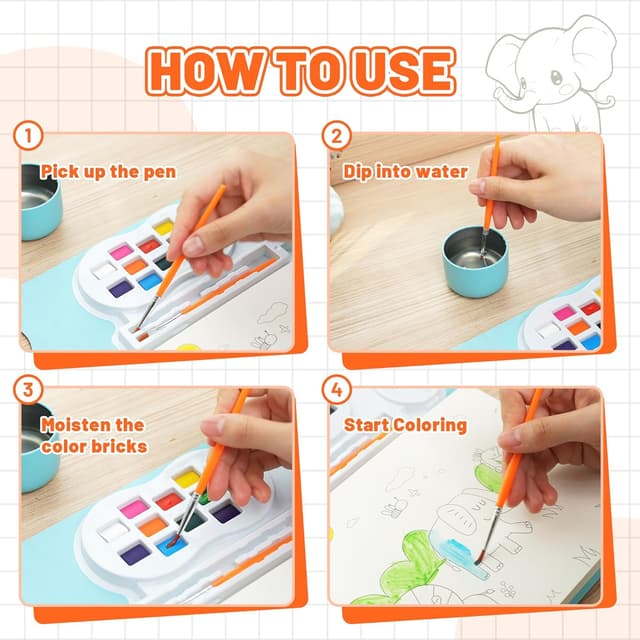 HOW TO USE

1
Pick up the pen

2
Dip into water

3
Moisten the color bricks

4
Start Coloring