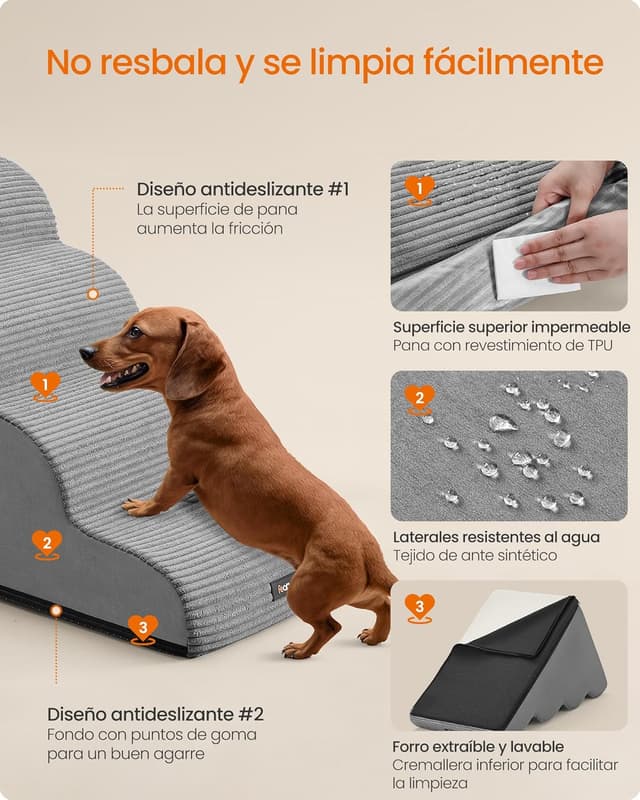 No resbala y se limpia fácilmente

Diseño antideslizante #1
La superficie de pana aumenta la fricción

1

2

3

Diseño antideslizante #2
Fondo con puntos de goma para un buen agarre

1

Superficie superior impermeable
Pana con revestimiento de TPU

2

Laterales resistentes al agua
Tejido de ante sintético

3

Forro extraíble y lavable
Cremallera inferior para facilitar la limpieza