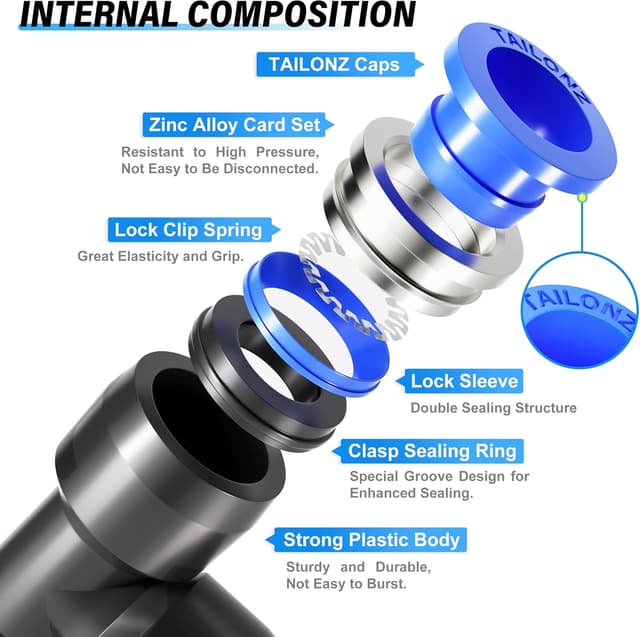 INTERNAL COMPOSITION

TAILONZ Caps

TAILONZ

Zinc Alloy Card Set

Resistant to High Pressure, Not Easy to Be Disconnected.

Lock Clip Spring

Great Elasticity and Grip.

TAILONZ

Lock Sleeve

Double Sealing Structure

Clasp Sealing Ring

Special Groove Design for Enhanced Sealing.

Strong Plastic Body

Sturdy and Durable, Not Easy to Burst.