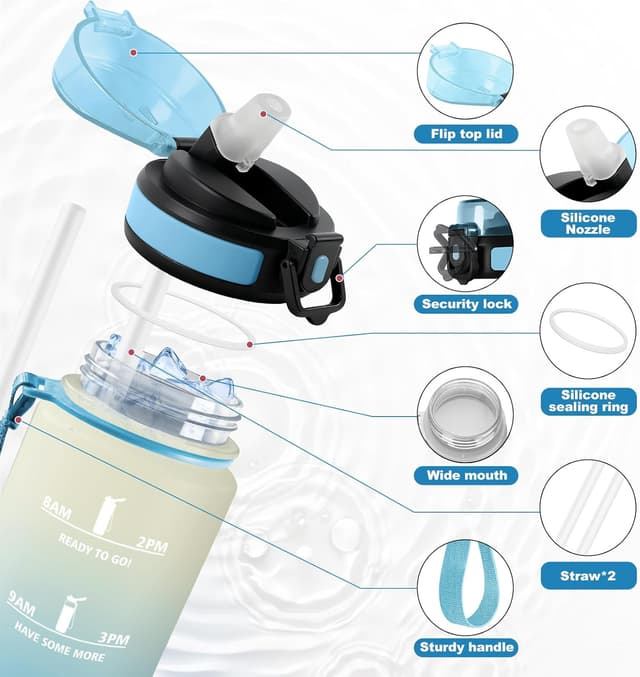 Flip top lid

Silicone Nozzle

Security lock

Silicone sealing ring

Wide mouth

Straw*2

Sturdy handle

8AM

2PM

READY TO GO!

9AM

3PM

HAVE SOME MORE