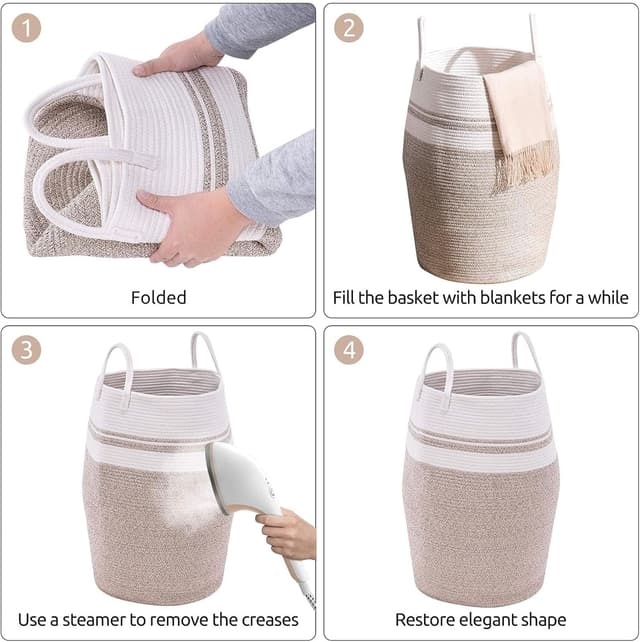 1

Folded

2

Fill the basket with blankets for a while

3

Use a steamer to remove the creases

4

Restore elegant shape