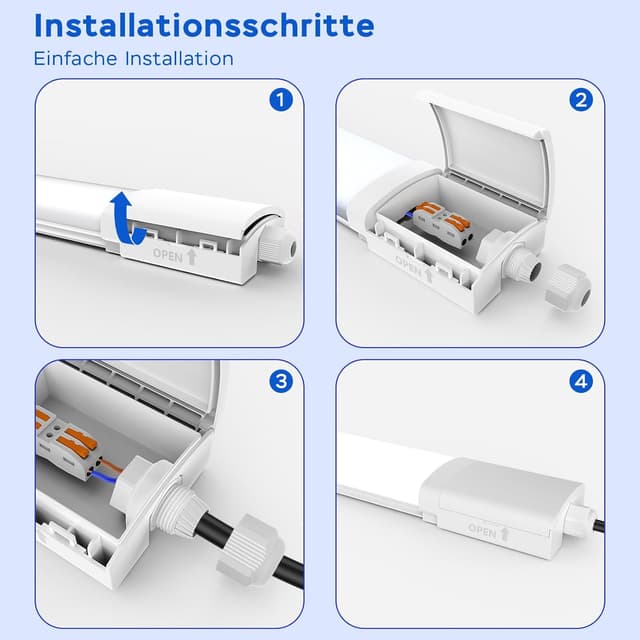 Installationsschritte

Einfache Installation

1

OPEN

2

OPEN

3

4

OPEN