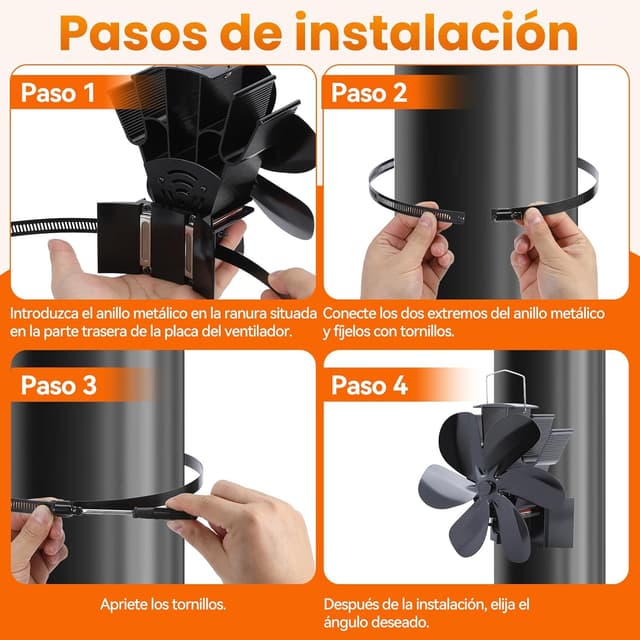 Pasos de instalación

Paso 1

Introduzca el anillo metálico en la ranura situada en la parte trasera de la placa del ventilador.

Paso 2

Conecte los dos extremos del anillo metálico y fíjelos con tornillos.

Paso 3

Apriete los tornillos.

Paso 4

Después de la instalación, elija el ángulo deseado.