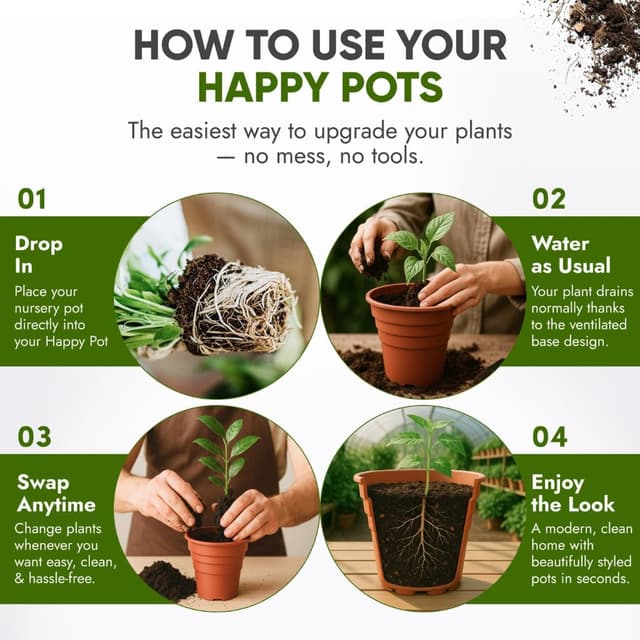 HOW TO USE YOUR
HAPPY POTS

The easiest way to upgrade your plants — no mess, no tools.

01

Drop In

Place your nursery pot directly into your Happy Pot

02

Water as Usual

Your plant drains normally thanks to the ventilated base design.

03

Swap Anytime

Change plants whenever you want easy, clean, & hassle-free.

04

Enjoy the Look

A modern, clean home with beautifully styled pots in seconds.