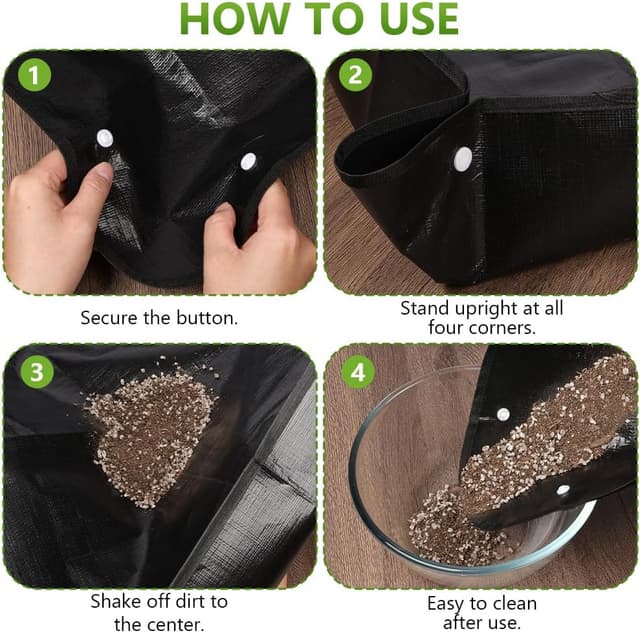 HOW TO USE

1

Secure the button.

2

Stand upright at all four corners.

3

Shake off dirt to the center.

4

Easy to clean after use.