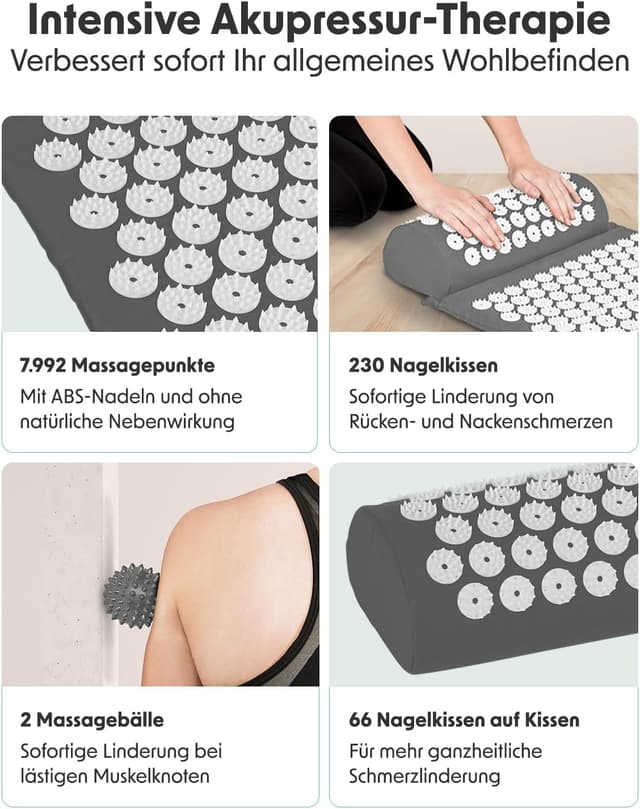 Intensive Akupressur-Therapie
Verbessert sofort Ihr allgemeines Wohlbefinden

7.992 Massagepunkte
Mit ABS-Nadeln und ohne natürliche Nebenwirkung

230 Nagelkissen
Sofortige Linderung von Rücken- und Nackenschmerzen

2 Massagebälle
Sofortige Linderung bei lästigen Muskelknoten

66 Nagelkissen auf Kissen
Für mehr ganzheitliche Schmerzlinderung