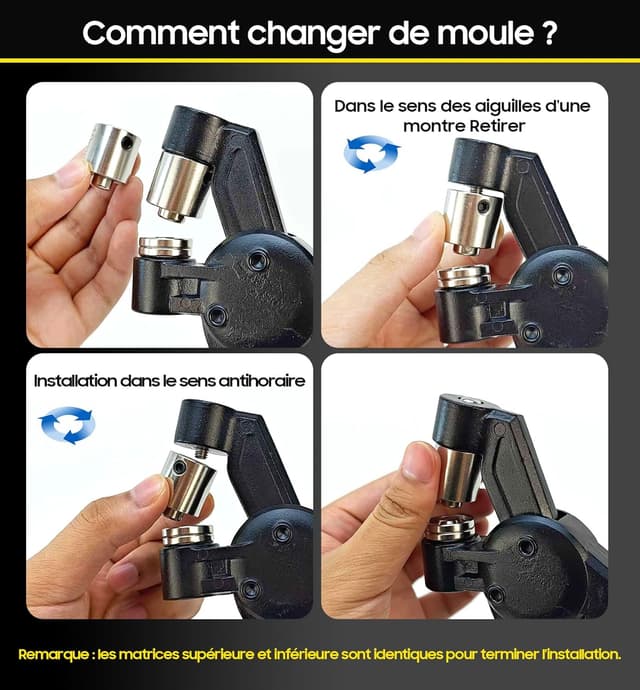 Comment changer de moule ?

Dans le sens des aiguilles d'une montre Retirer

Installation dans le sens antihoraire

Remarque : les matrices supérieure et inférieure sont identiques pour terminer l'installation.