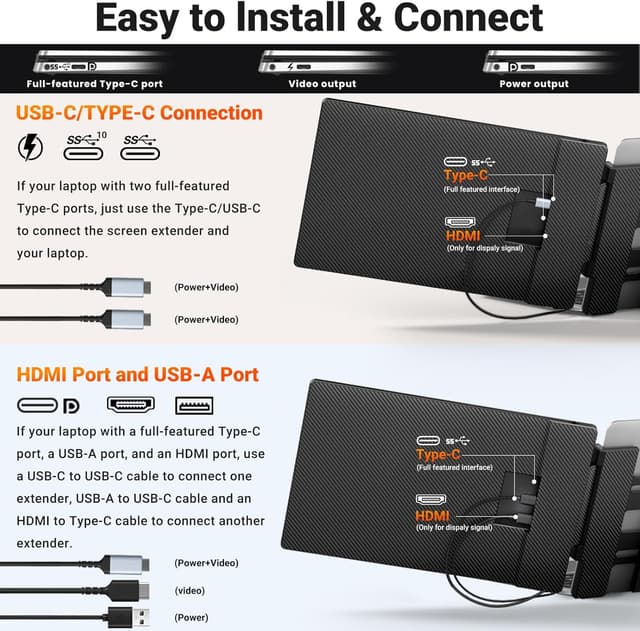 Easy to Install & Connect

Full-featured Type-C port

Video output

Power output

USB-C/TYPE-C Connection

SS 10

SS

If your laptop with two full-featured Type-C ports, just use the Type-C/USB-C to connect the screen extender and your laptop.

(Power+Video)

(Power+Video)

SS
Type-C
(Full featured interface)

HDMI
(Only for dispaly signal)

HDMI Port and USB-A Port

If your laptop with a full-featured Type-C port, a USB-A port, and an HDMI port, use a USB-C to USB-C cable to connect one extender, USB-A to USB-C cable and an HDMI to Type-C cable to connect another extender.

(Power+Video)

(video)

(Power)

SS
Type-C
(Full featured interface)

HDMI
(Only for dispaly signal)