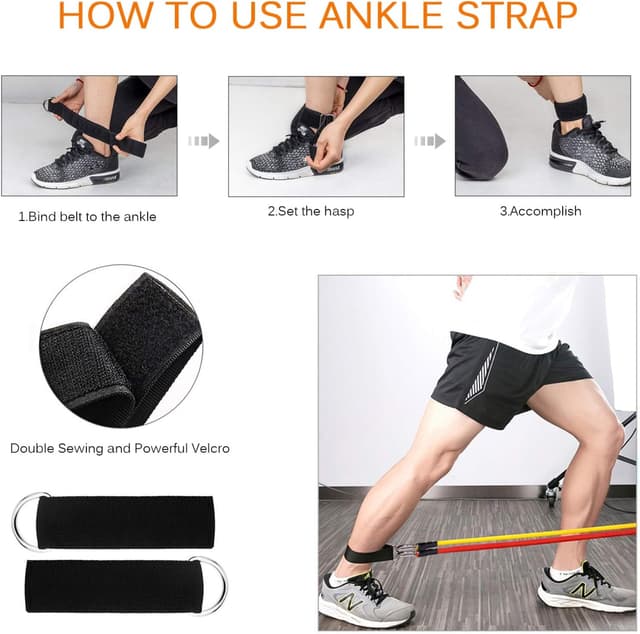 HOW TO USE ANKLE STRAP

1.Bind belt to the ankle

2.Set the hasp

3.Accomplish

Double Sewing and Powerful Velcro