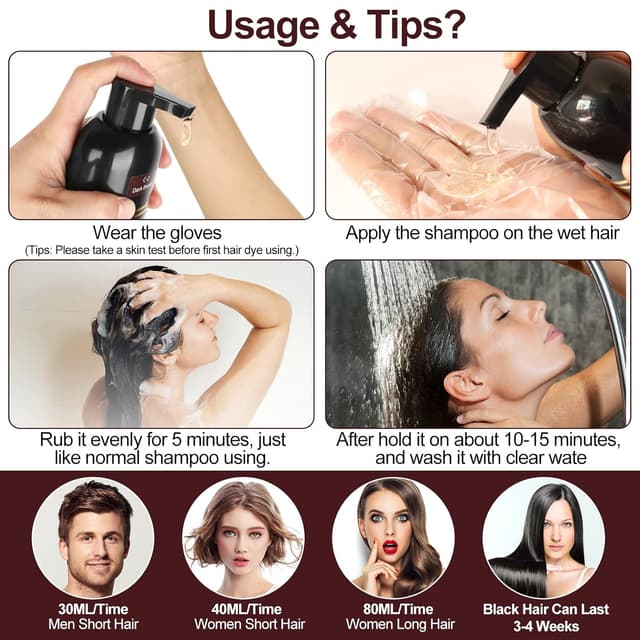 Usage & Tips?

Wear the gloves
(Tips: Please take a skin test before first hair dye using.)

Apply the shampoo on the wet hair

Rub it evenly for 5 minutes, just like normal shampoo using.

After hold it on about 10-15 minutes, and wash it with clear wate

30ML/Time
Men Short Hair

40ML/Time
Women Short Hair

80ML/Time
Women Long Hair

Black Hair Can Last
3-4 Weeks