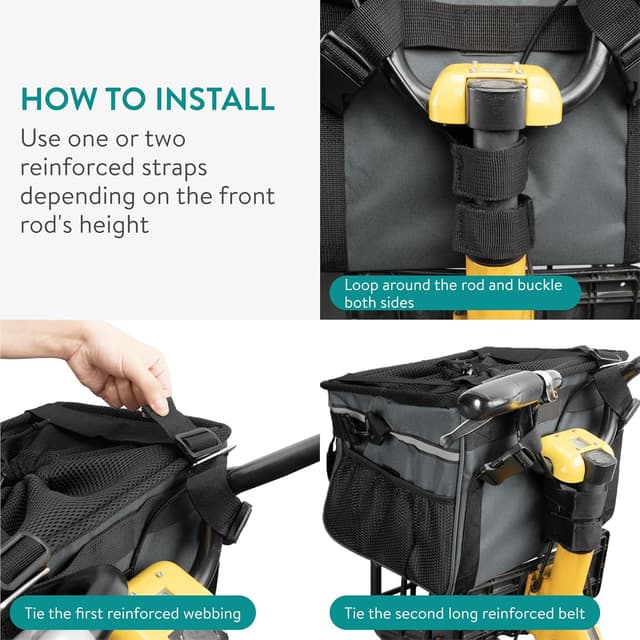 HOW TO INSTALL

Use one or two reinforced straps depending on the front rod's height

Loop around the rod and buckle both sides

Tie the first reinforced webbing

Tie the second long reinforced belt