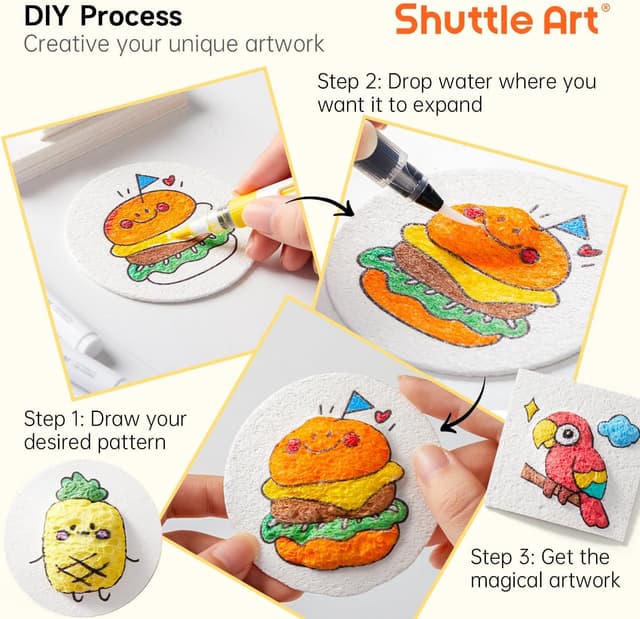 DIY Process
Creative your unique artwork

Shuttle Art®

Step 2: Drop water where you want it to expand

Step 1: Draw your desired pattern

Step 3: Get the magical artwork