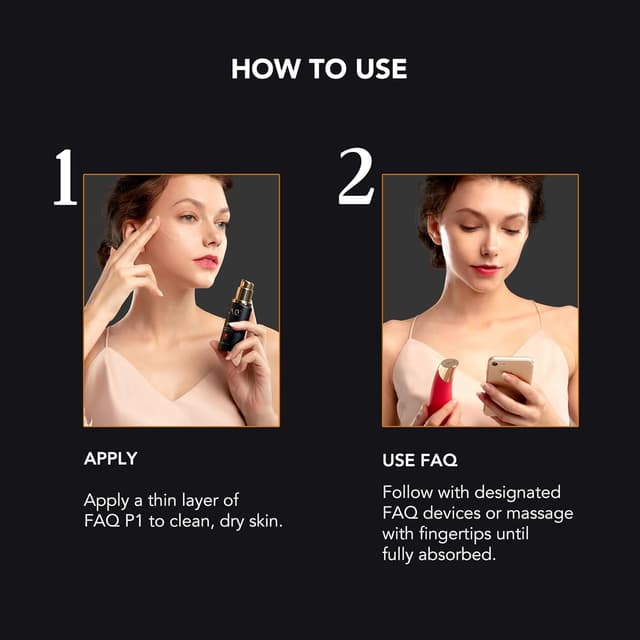 HOW TO USE

1

APPLY

Apply a thin layer of FAQ P1 to clean, dry skin.

2

USE FAQ

Follow with designated FAQ devices or massage with fingertips until fully absorbed.