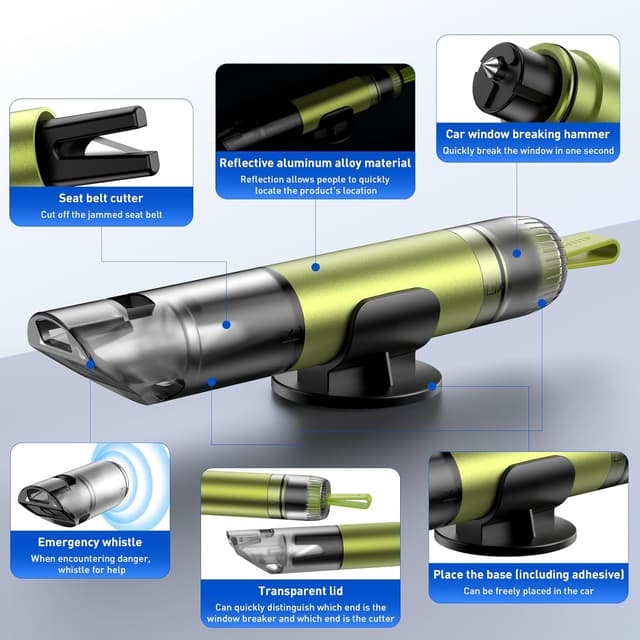 Seat belt cutter
Cut off the jammed seat belt

Reflective aluminum alloy material
Reflection allows people to quickly locate the product's location

Car window breaking hammer
Quickly break the window in one second

Emergency whistle
When encountering danger, whistle for help

Transparent lid
Can quickly distinguish which end is the window breaker and which end is the cutter

Place the base (including adhesive)
Can be freely placed in the car