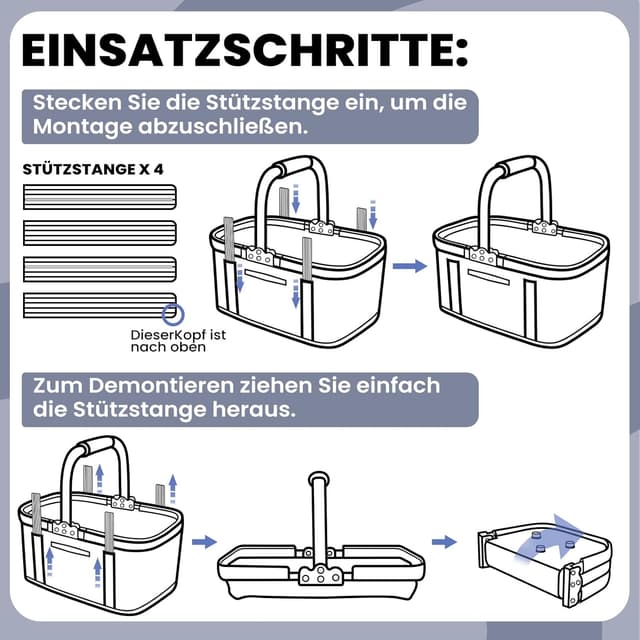 EINSATZSCHRITTE:

Stecken Sie die Stützstange ein, um die Montage abzuschließen.

STÜTZSTANGE X 4

DieserKopf ist nach oben

Zum Demontieren ziehen Sie einfach die Stützstange heraus.