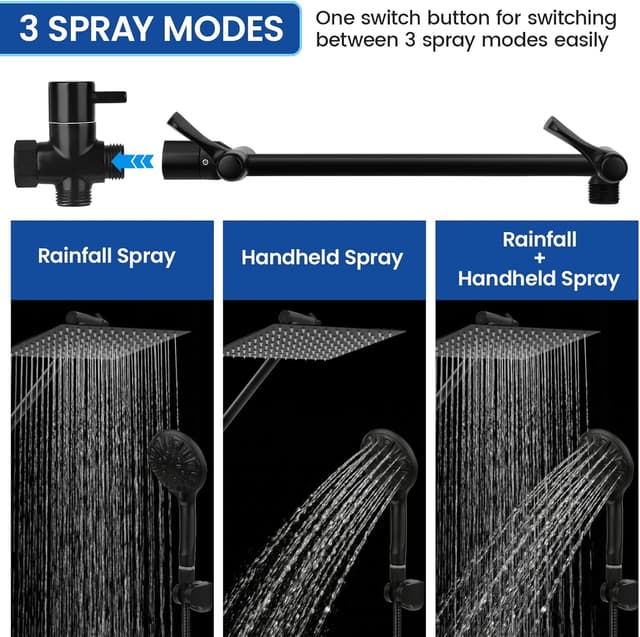 3 SPRAY MODES

One switch button for switching between 3 spray modes easily

Rainfall Spray

Handheld Spray

Rainfall + Handheld Spray