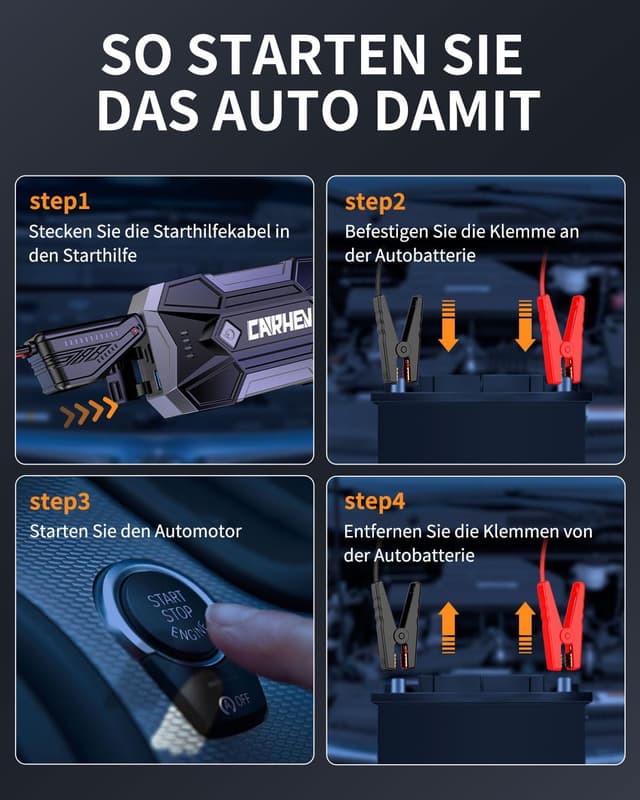 SO STARTEN SIE DAS AUTO DAMIT

step1
Stecken Sie die Starthilfekabel in den Starthilfe

CARHEN

step2
Befestigen Sie die Klemme an der Autobatterie

step3
Starten Sie den Automotor

START
STOP
ENGINE

OFF

step4
Entfernen Sie die Klemmen von der Autobatterie