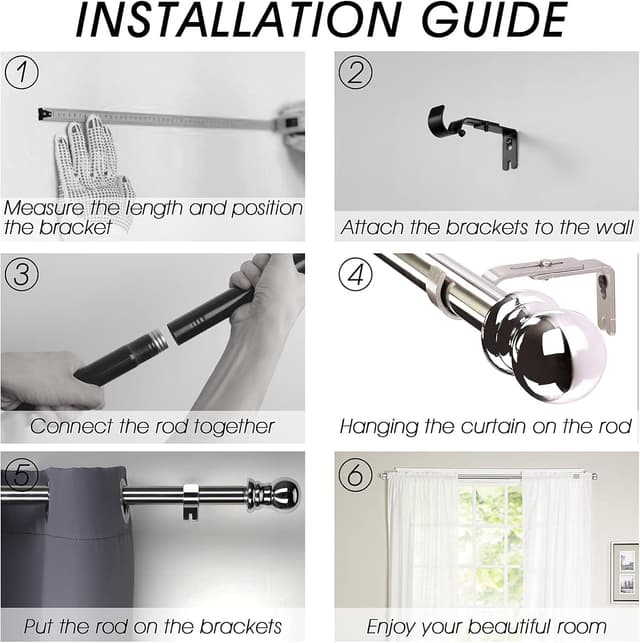 INSTALLATION GUIDE

1
Measure the length and position the bracket

2
Attach the brackets to the wall

3
Connect the rod together

4
Hanging the curtain on the rod

5
Put the rod on the brackets

6
Enjoy your beautiful room