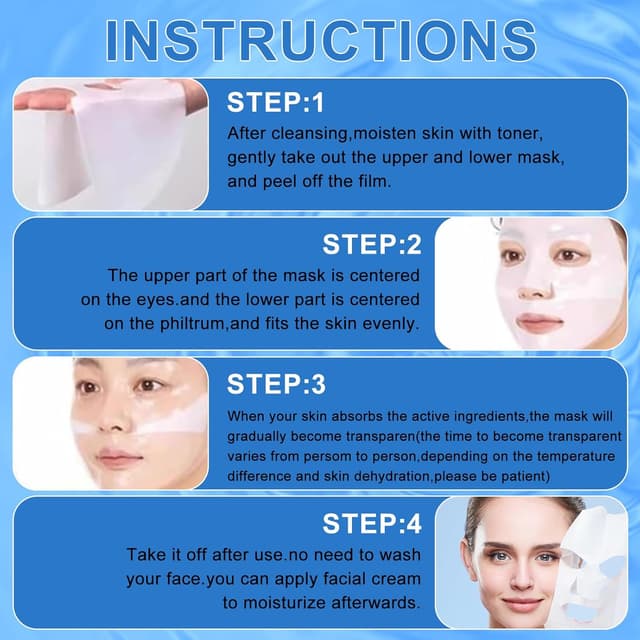 INSTRUCTIONS

STEP:1
After cleansing,moisten skin with toner, gently take out the upper and lower mask, and peel off the film.

STEP:2
The upper part of the mask is centered on the eyes.and the lower part is centered on the philtrum,and fits the skin evenly.

STEP:3
When your skin absorbs the active ingredients,the mask will gradually become transparen(the time to become transparent varies from persom to person,depending on the temperature difference and skin dehydration,please be patient)

STEP:4
Take it off after use.no need to wash your face.you can apply facial cream to moisturize afterwards.