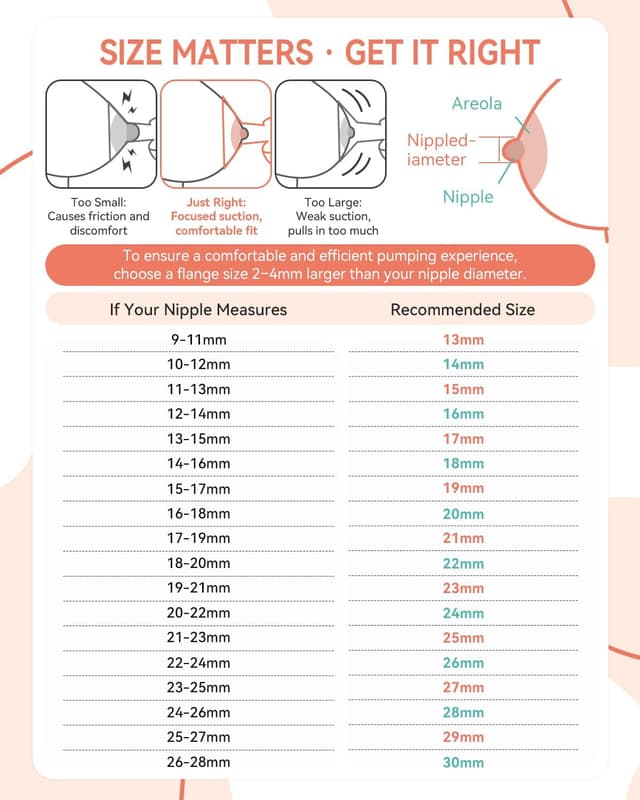 SIZE MATTERS · GET IT RIGHT

Too Small: Causes friction and discomfort

Just Right: Focused suction, comfortable fit

Too Large: Weak suction, pulls in too much

Areola

Nippled-iameter

Nipple

To ensure a comfortable and efficient pumping experience, choose a flange size 2–4mm larger than your nipple diameter.

| If Your Nipple Measures | Recommended Size |
|---|---|
| 9-11mm | 13mm |
| 10-12mm | 14mm |
| 11-13mm | 15mm |
| 12-14mm | 16mm |
| 13-15mm | 17mm |
| 14-16mm | 18mm |
| 15-17mm | 19mm |
| 16-18mm | 20mm |
| 17-19mm | 21mm |
| 18-20mm | 22mm |
| 19-21mm | 23mm |
| 20-22mm | 24mm |
| 21-23mm | 25mm |
| 22-24mm | 26mm |
| 23-25mm | 27mm |
| 24-26mm | 28mm |
| 25-27mm | 29mm |
| 26-28mm | 30mm |