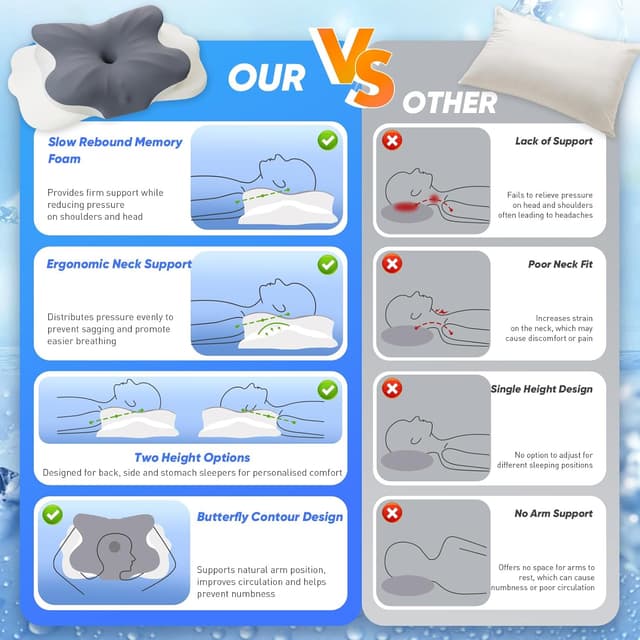 OUR

VS

OTHER

Slow Rebound Memory Foam

Provides firm support while reducing pressure on shoulders and head

Ergonomic Neck Support

Distributes pressure evenly to prevent sagging and promote easier breathing

Two Height Options

Designed for back, side and stomach sleepers for personalised comfort

Butterfly Contour Design

Supports natural arm position, improves circulation and helps prevent numbness

Lack of Support

Fails to relieve pressure on head and shoulders often leading to headaches

Poor Neck Fit

Increases strain on the neck, which may cause discomfort or pain

Single Height Design

No option to adjust for different sleeping positions

No Arm Support

Offers no space for arms to rest, which can cause numbness or poor circulation