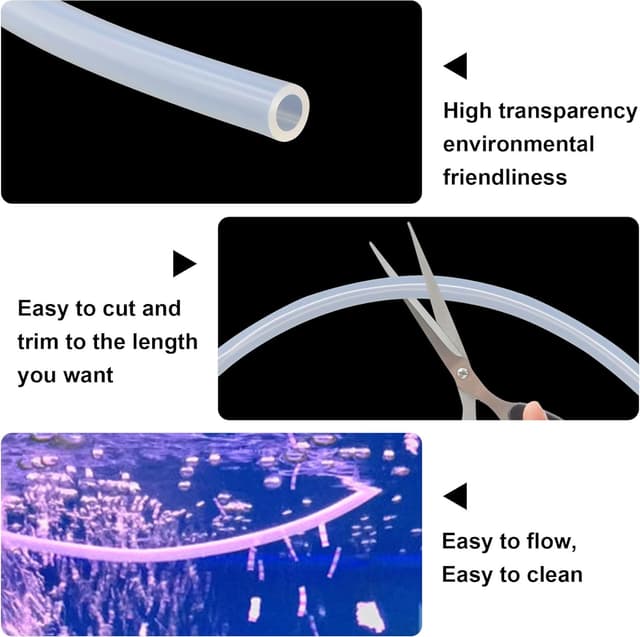 High transparency environmental friendliness

Easy to cut and trim to the length you want

Easy to flow, Easy to clean