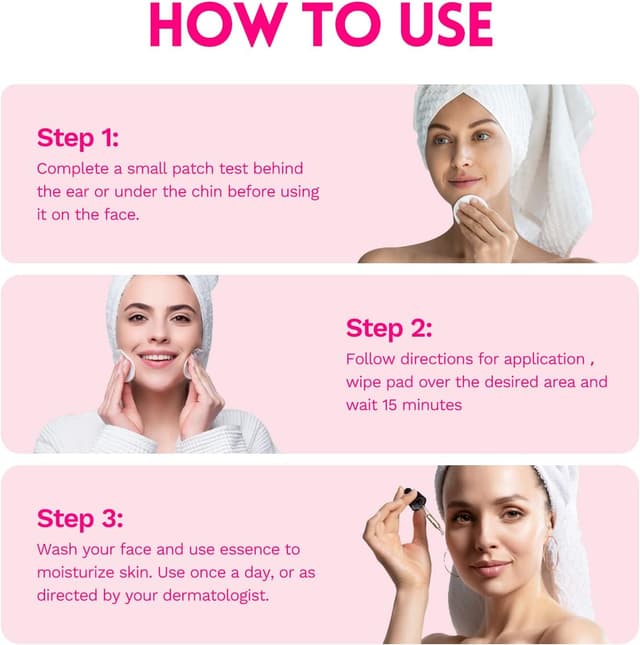 HOW TO USE

Step 1:
Complete a small patch test behind the ear or under the chin before using it on the face.

Step 2:
Follow directions for application , wipe pad over the desired area and wait 15 minutes

Step 3:
Wash your face and use essence to moisturize skin. Use once a day, or as directed by your dermatologist.